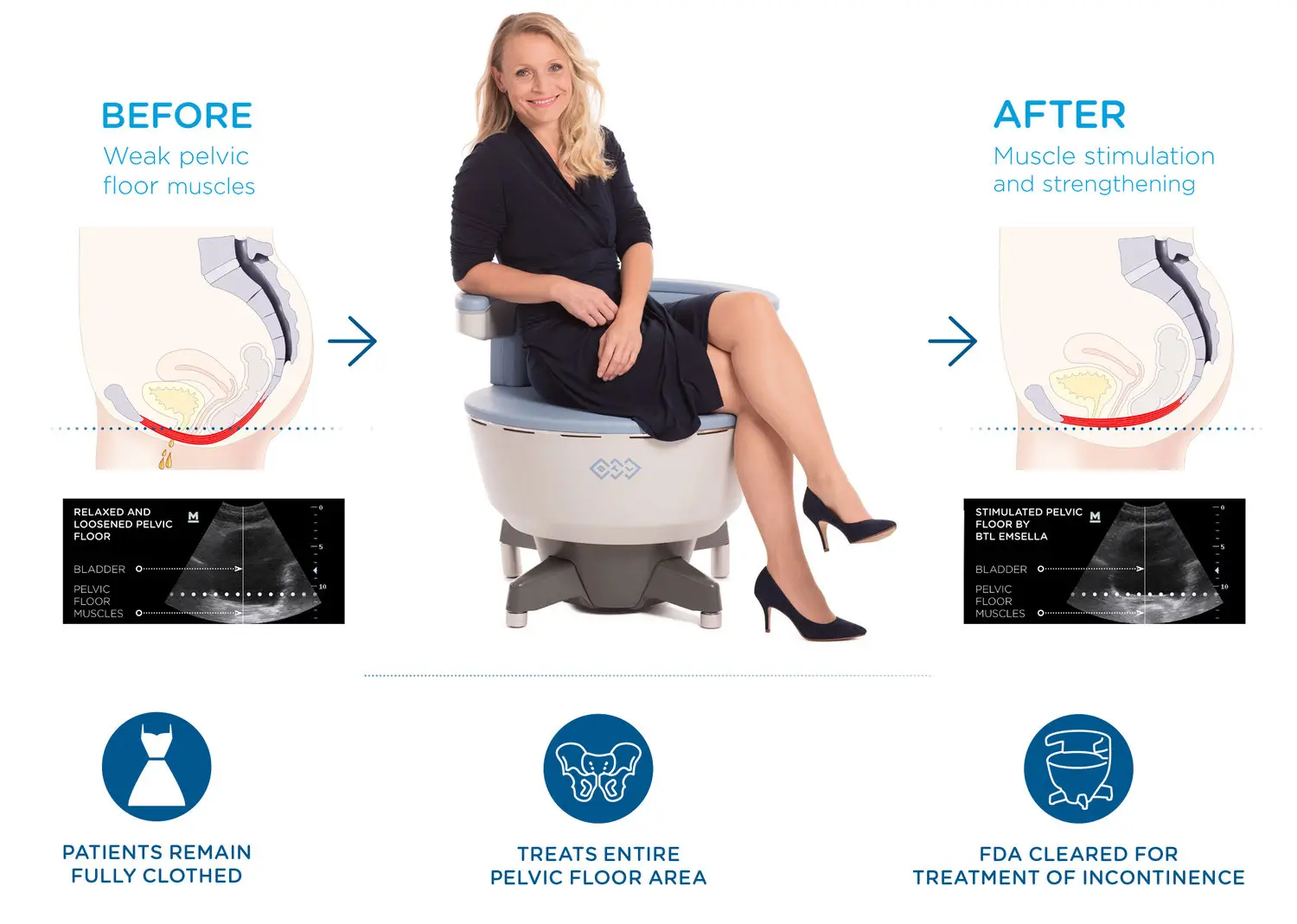 BEFORE
Weak pelvic floor muscles

RELAXED AND LOOSENED PELVIC FLOOR

M

BLADDER

PELVIC FLOOR MUSCLES

0
5
10

AFTER
Muscle stimulation and strengthening

STIMULATED PELVIC FLOOR BY BTL EMSELLA

M

BLADDER

PELVIC FLOOR MUSCLES

0
5
10

PATIENTS REMAIN FULLY CLOTHED

TREATS ENTIRE PELVIC FLOOR AREA

FDA CLEARED FOR TREATMENT OF INCONTINENCE